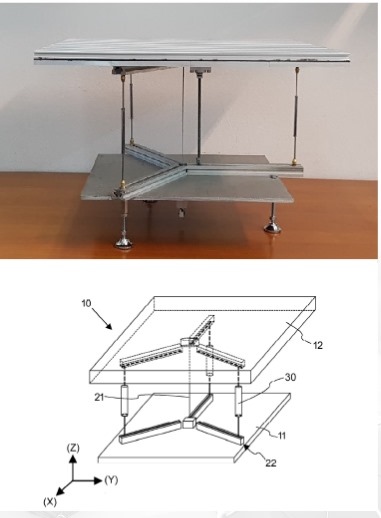 10

12

30

21

11

22

(Z)

(Y)

(X)