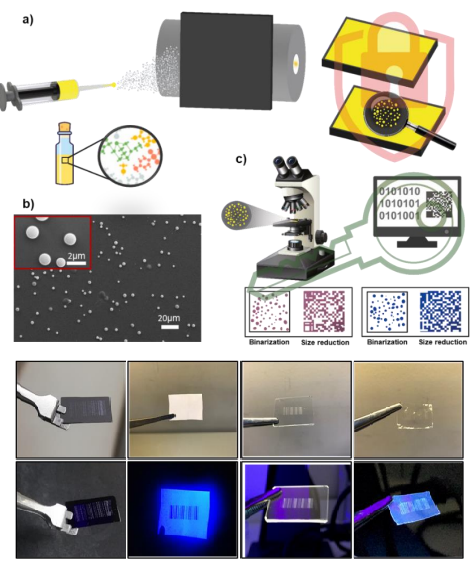 a)

b)

2μm

20μm

c)

0101010
1010101
0101001

Binarization

Size reduction

Binarization

Size reduction